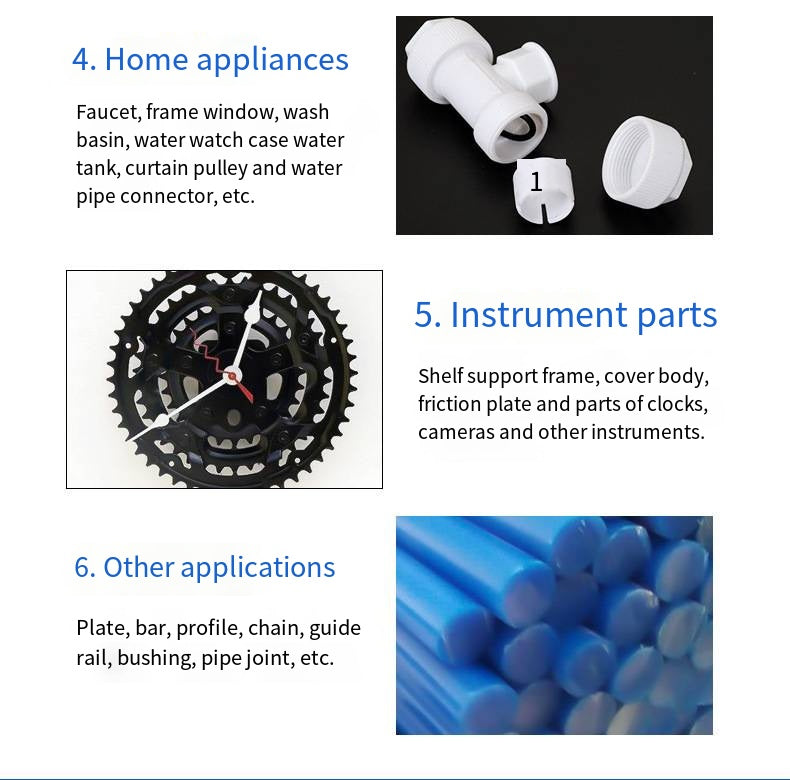 4. Home appliances

Faucet, frame window, wash basin, water watch case water tank, curtain pulley and water pipe connector, etc.

1

5. Instrument parts

Shelf support frame, cover body, friction plate and parts of clocks, cameras and other instruments.

6. Other applications

Plate, bar, profile, chain, guide rail, bushing, pipe joint, etc.